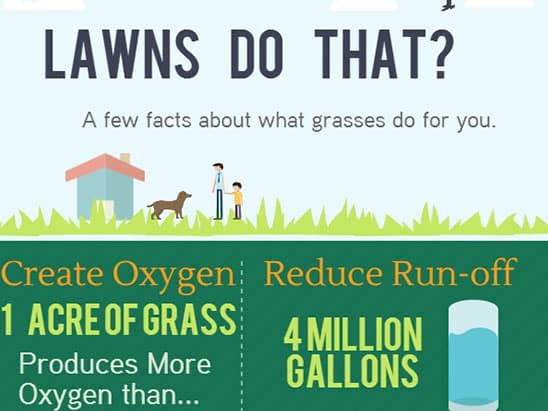 LAWNS DO THAT?

A few facts about what grasses do for you.

Create Oxygen

1 ACRE OF GRASS

Produces More Oxygen than...

Reduce Run-off

4 MILLION GALLONS